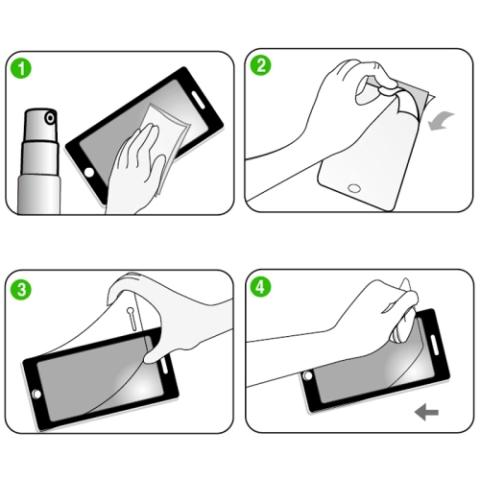 1

2

3

4