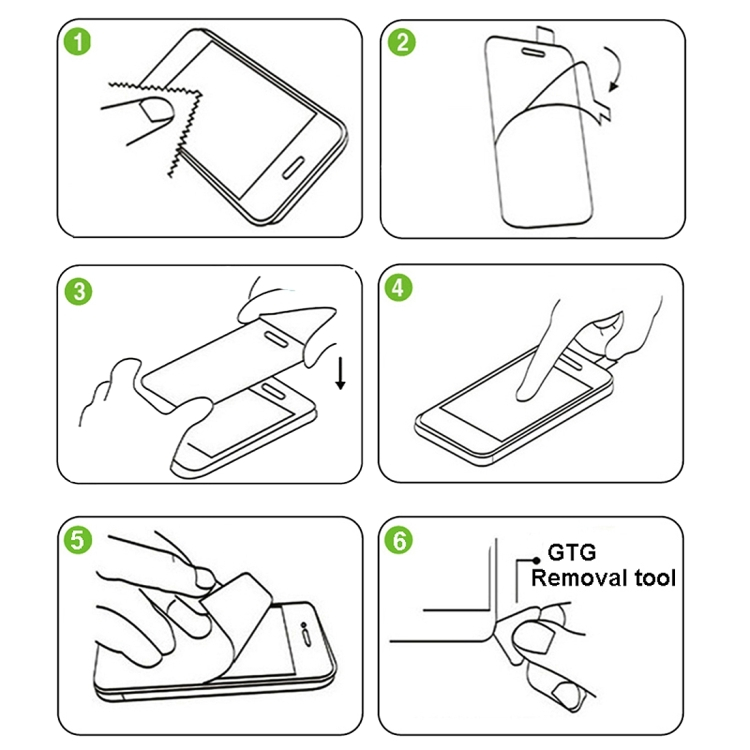 1

2

3

4

5

6

GTG
Removal tool