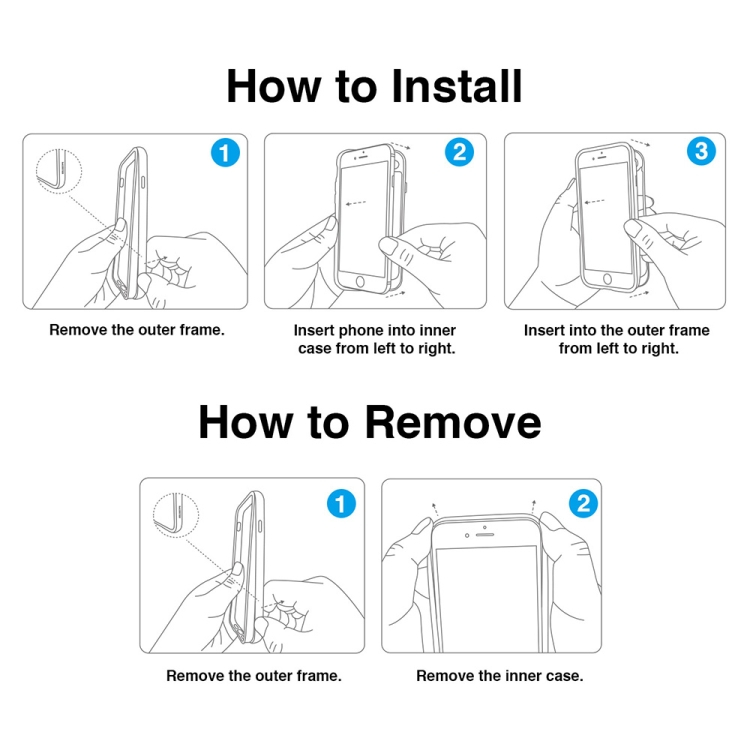 How to Install

1

Remove the outer frame.

2

Insert phone into inner case from left to right.

3

Insert into the outer frame from left to right.

How to Remove

1

Remove the outer frame.

2

Remove the inner case.