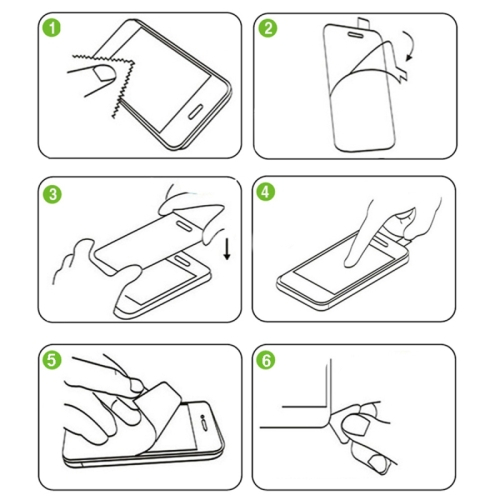 1
2
3
4
5
6