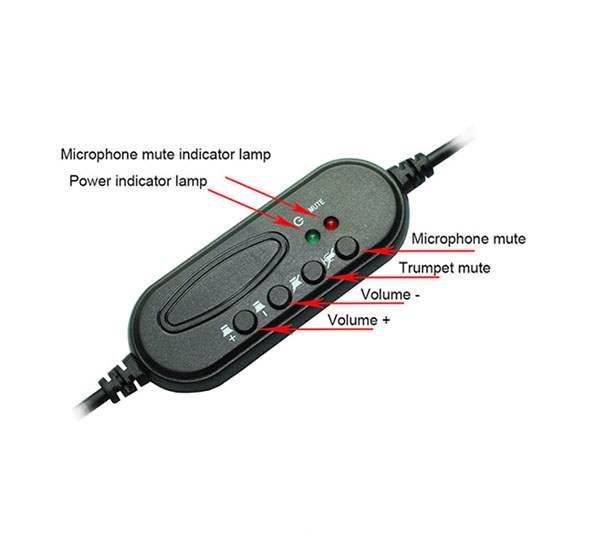 Microphone mute indicator lamp
Power indicator lamp
MUTE
Microphone mute
Trumpet mute
Volume -
Volume +