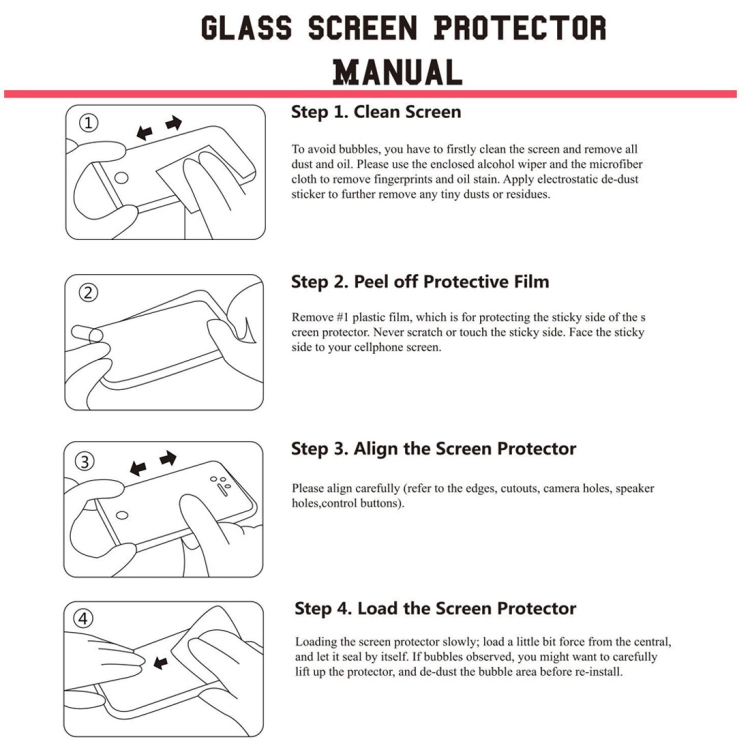 GLASS SCREEN PROTECTOR MANUAL

①

Step 1. Clean Screen

To avoid bubbles, you have to firstly clean the screen and remove all dust and oil. Please use the enclosed alcohol wiper and the microfiber cloth to remove fingerprints and oil stain. Apply electrostatic de-dust sticker to further remove any tiny dusts or residues.

②

Step 2. Peel off Protective Film

Remove #1 plastic film, which is for protecting the sticky side of the s creen protector. Never scratch or touch the sticky side. Face the sticky side to your cellphone screen.

③

Step 3. Align the Screen Protector

Please align carefully (refer to the edges, cutouts, camera holes, speaker holes,control buttons).

④

Step 4. Load the Screen Protector

Loading the screen protector slowly; load a little bit force from the central, and let it seal by itself. If bubbles observed, you might want to carefully lift up the protector, and de-dust the bubble area before re-install.