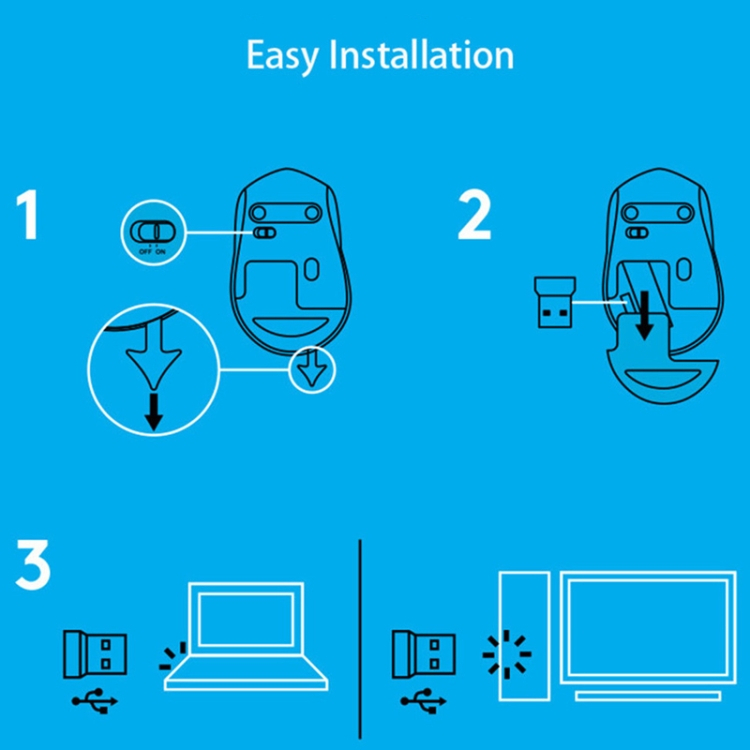 Easy Installation

1

OFF ON

2

3