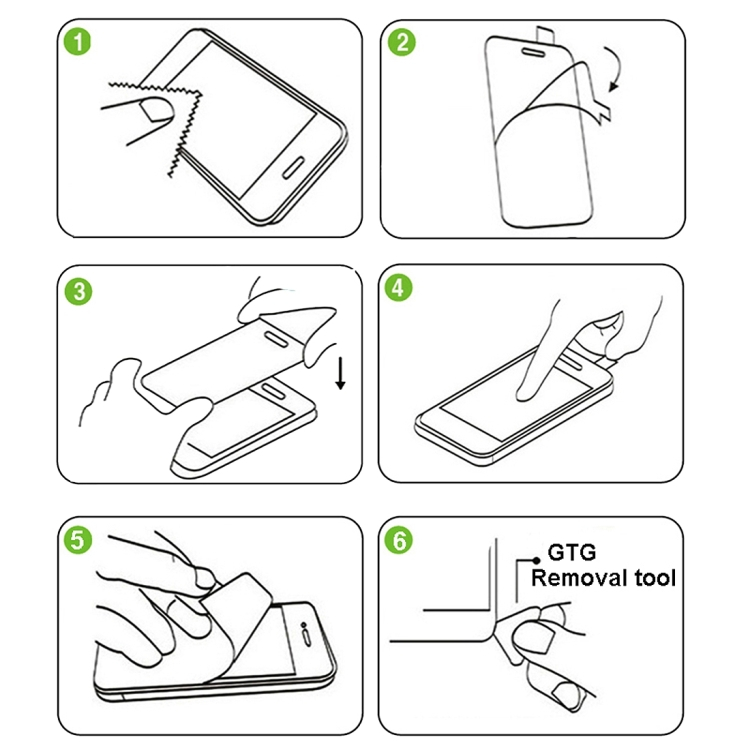 1

2

3

4

5

6

GTG
Removal tool