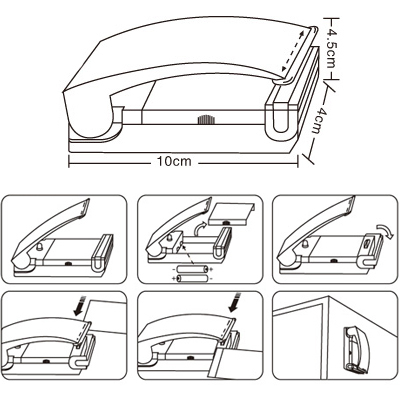 4.5cm

4cm

10cm

-

+

+

-