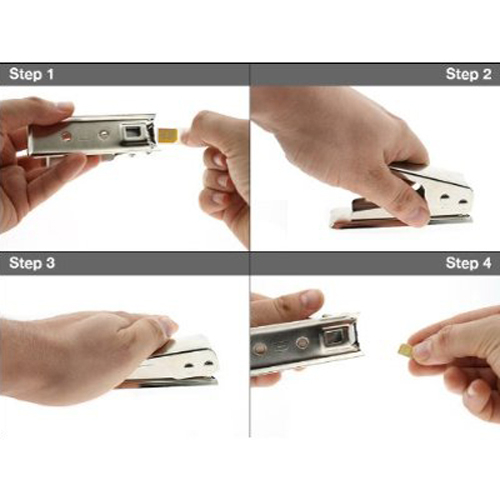 Step 1

Step 2

Step 3

Step 4