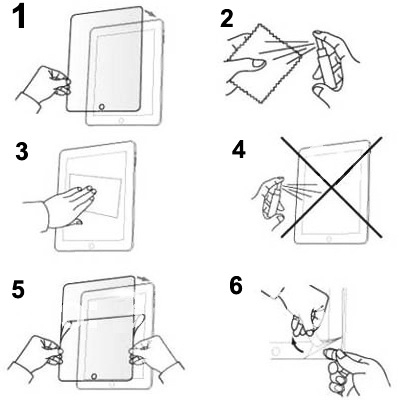 1

2

3

4

5

6