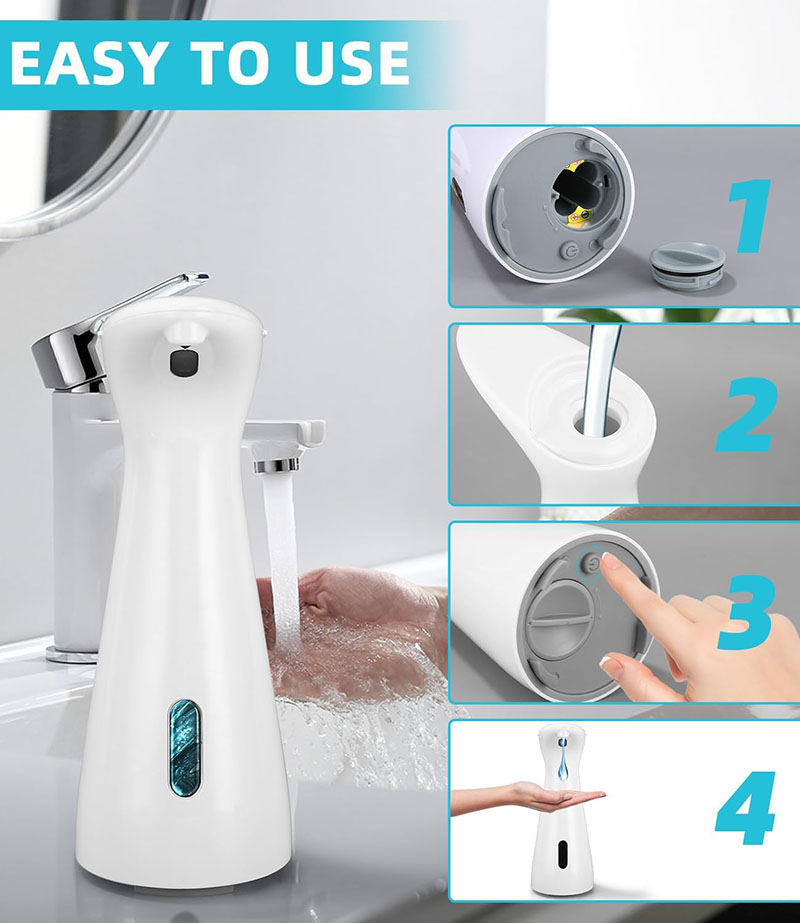 EASY TO USE

1

2

3

4